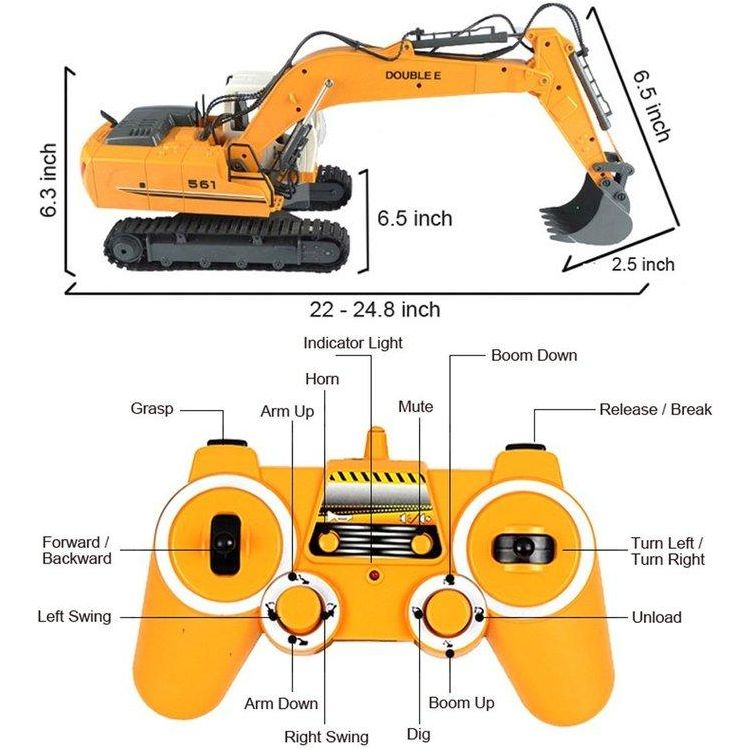 DOUBLE E

561

6.3 inch

6.5 inch

6.5 inch

2.5 inch

22 - 24.8 inch

Indicator Light

Boom Down

Horn

Grasp

Arm Up

Mute

Release / Break

Forward / Backward

Turn Left / Turn Right

Left Swing

Unload

Arm Down

Boom Up

Right Swing

Dig